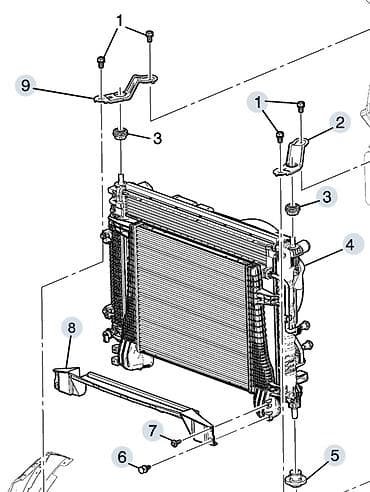 1
9
3
1
2
3
4
8
7
6
5