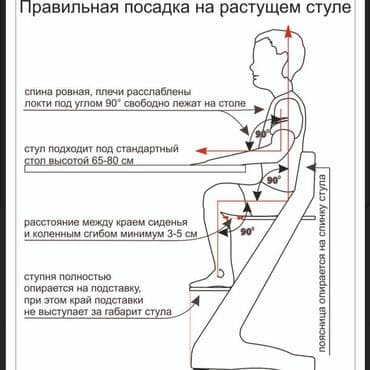 Правильная посадка на растущем стуле

спина ровная, плечи расслаблены
локти под углом 90° свободно лежат на столе

90°

стул подходит под стандартный
стол высотой 65-80 см

90°

расстояние между краем сиденья
и коленным сгибом минимум 3-5 см

90°

ступня полностью
опирается на подставку,
при этом край подставки
не выступает за габарит стула

поясница опирается на спинку стула