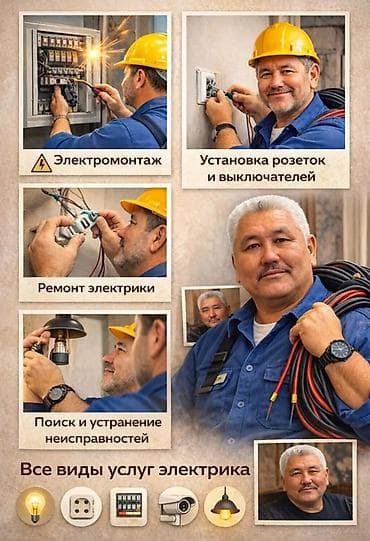 Электромонтаж

Установка розеток и выключателей

Ремонт электрики

Поиск и устранение неисправностей

Все виды услуг электрика