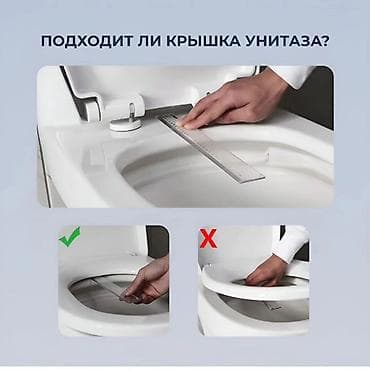 ПОДХОДИТ ЛИ КРЫШКА УНИТАЗА?