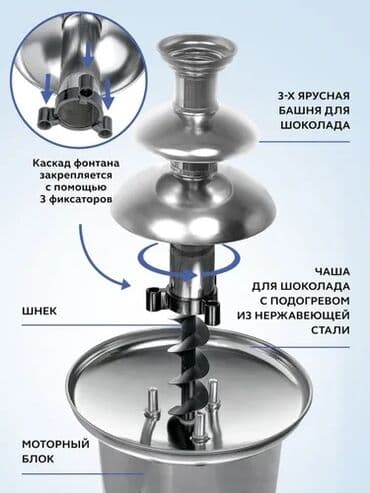 3-Х ЯРУСНАЯ БАШНЯ ДЛЯ ШОКОЛАДА

Каскад фонтана закрепляется с помощью 3 фиксаторов

ЧАША ДЛЯ ШОКОЛАДА С ПОДОГРЕВОМ ИЗ НЕРЖАВЕЮЩЕЙ СТАЛИ

ШНЕК

МОТОРНЫЙ БЛОК