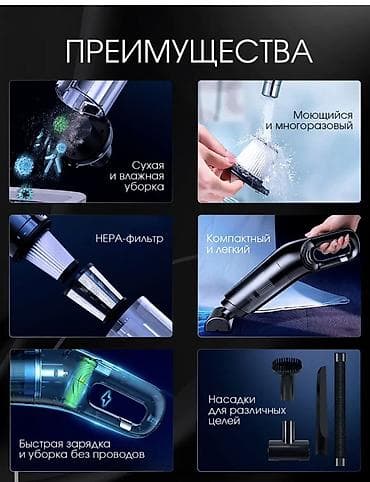 ПРЕИМУЩЕСТВА

Сухая и влажная уборка

Моющийся и многоразовый

HEPA-фильтр

Компактный и легкий

Быстрая зарядка и уборка без проводов

Насадки для различных целей