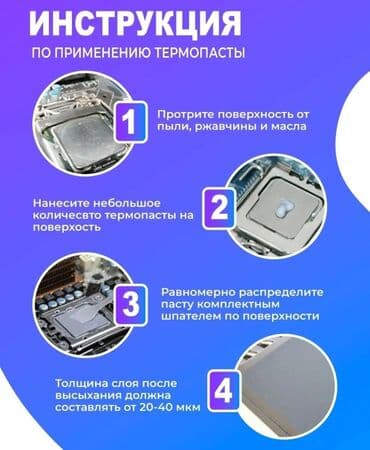 ИНСТРУКЦИЯ
ПО ПРИМЕНЕНИЮ ТЕРМОПАСТЫ

1
Протрите поверхность от пыли, ржавчины и масла

Нанесите небольшое количесвто термопасты на поверхость
2

3
Равномерно распределите пасту комплектным шпателем по поверхности

Толщина слоя после высыхания должна составлять от 20-40 мкм
4