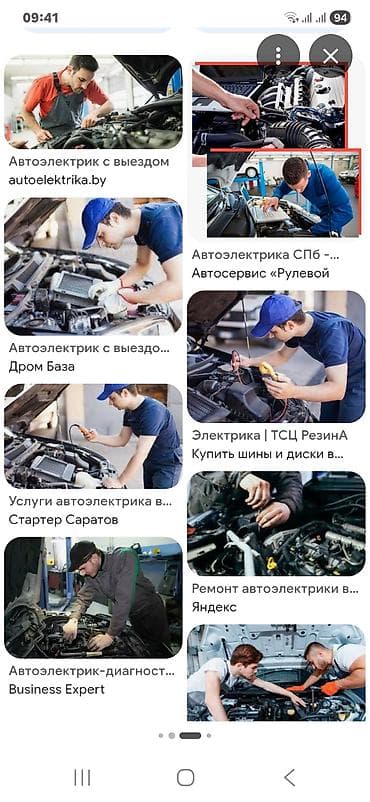 09:41
94

Автоэлектрик с выездом
autoelektrika.by

Автоэлектрик с выездо...
Дром База

Услуги автоэлектрика в...
Стартер Саратов

Автоэлектрик-диагност...
Business Expert

Автоэлектрика СПб -...
Автосервис «Рулевой

Электрика | ТСЦ РезинА
Купить шины и диски в...

Ремонт автоэлектрики в...
Яндекс