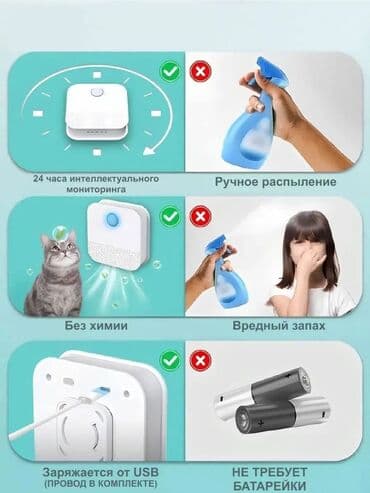 24 часа интеллектуального мониторинга

Ручное распыление

Без химии

Вредный запах

Заряжается от USB
(ПРОВОД В КОМПЛЕКТЕ)

НЕ ТРЕБУЕТ
БАТАРЕЙКИ