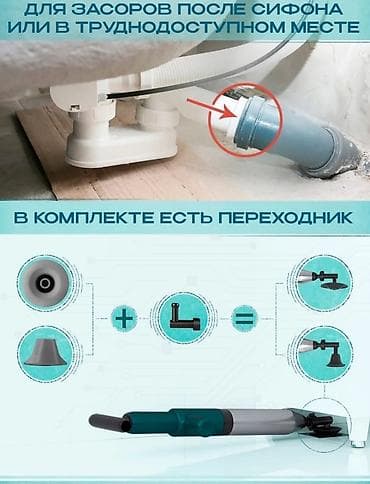 ДЛЯ ЗАСОРОВ ПОСЛЕ СИФОНА ИЛИ В ТРУДНОДОСТУПНОМ МЕСТЕ

В КОМПЛЕКТЕ ЕСТЬ ПЕРЕХОДНИК

+

=