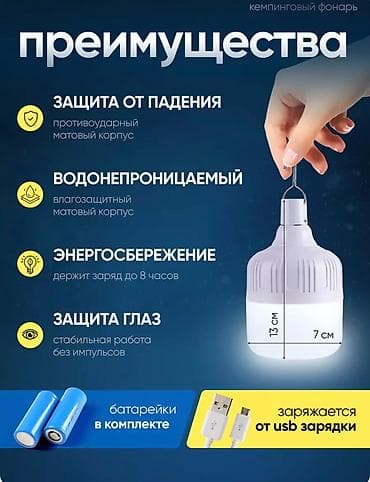 кемпинговый фонарь

преимущества

ЗАЩИТА ОТ ПАДЕНИЯ
противоударный матовый корпус

ВОДОНЕПРОНИЦАЕМЫЙ
влагозащитный матовый корпус

ЭНЕРГОСБЕРЕЖЕНИЕ
держит заряд до 8 часов

ЗАЩИТА ГЛАЗ
стабильная работа без импульсов

13 см
7 см

батарейки
в комплекте

заряжается
от usb зарядки