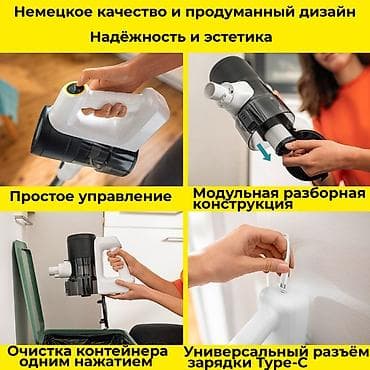 Немецкое качество и продуманный дизайн

Надёжность и эстетика

Простое управление

Модульная разборная конструкция

Очистка контейнера одним нажатием

Универсальный разъём зарядки Type-C