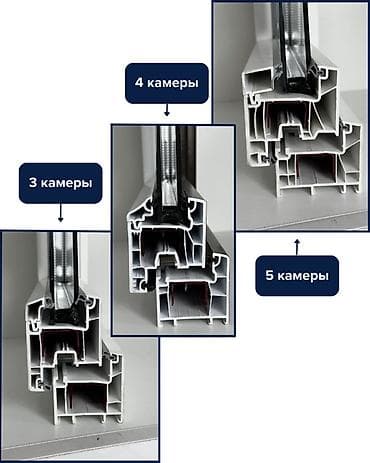 4 камеры

3 камеры

5 камеры