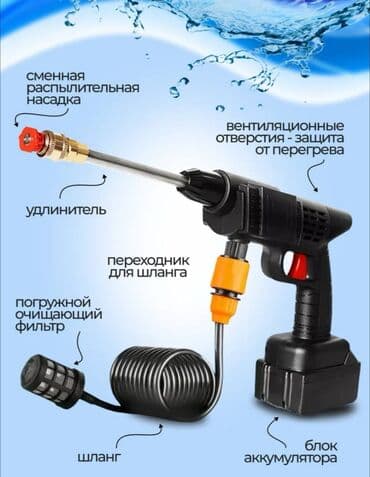 сменная распылительная насадка

вентиляционные отверстия - защита от перегрева

удлинитель

переходник для шланга

погружной очищающий фильтр

шланг

блок аккумулятора