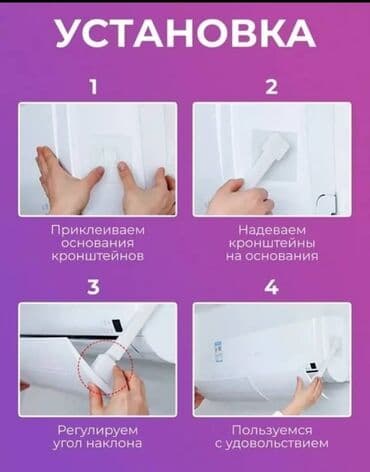 УСТАНОВКА

1

Приклеиваем основания кронштейнов

2

Надеваем кронштейны на основания

3

Регулируем угол наклона

4

Пользуемся с удовольствием