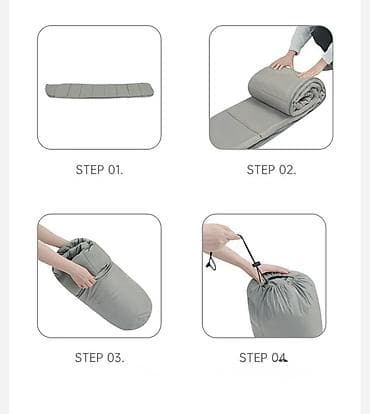 STEP 01.

STEP 02.

STEP 03.

STEP 04.