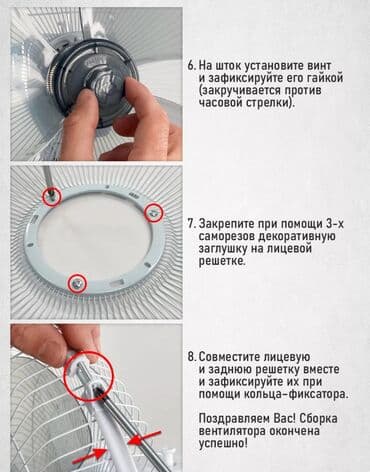 6. На шток установите винт и зафиксируйте его гайкой (закручивается против часовой стрелки).

7. Закрепите при помощи 3-х саморезов декоративную заглушку на лицевой решетке.

8. Совместите лицевую и заднюю решетку вместе и зафиксируйте их при помощи кольца-фиксатора.

Поздравляем Вас! Сборка вентилятора окончена успешно!