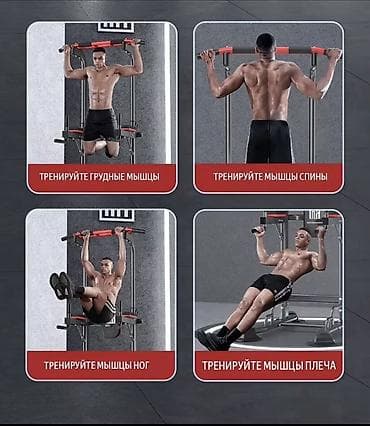 ТРЕНИРУЙТЕ ГРУДНЫЕ МЫШЦЫ

ТРЕНИРУЙТЕ МЫШЦЫ СПИНЫ

ТРЕНИРУЙТЕ МЫШЦЫ НОГ

ТРЕНИРУЙТЕ МЫШЦЫ ПЛЕЧА