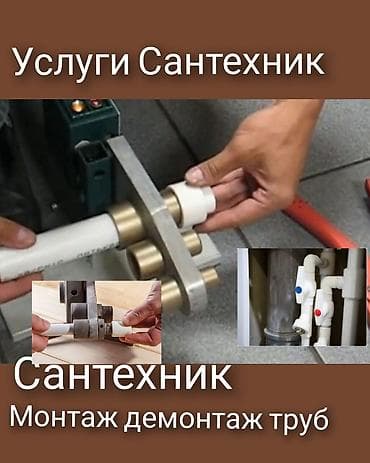 Услуги Сантехник

Сантехник
Монтаж демонтаж труб