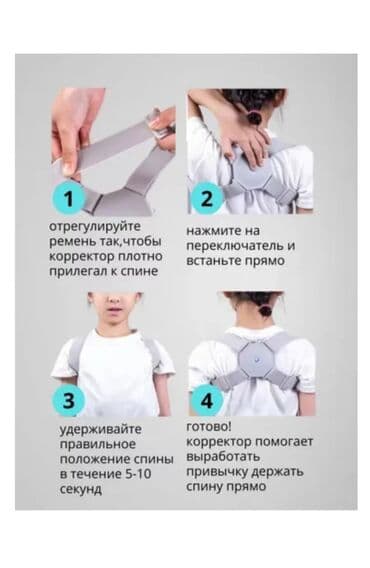 1

отрегулируйте ремень так,чтобы корректор плотно прилегал к спине

2

нажмите на переключатель и встаньте прямо

3

удерживайте правильное положение спины в течение 5-10 секунд

4

готово!
корректор помогает выработать привычку держать спину прямо