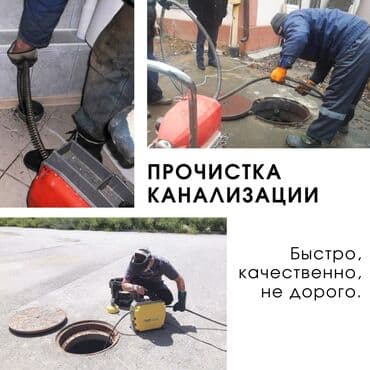 ПРОЧИСТКА КАНАЛИЗАЦИИ

Быстро, качественно, не дорого.