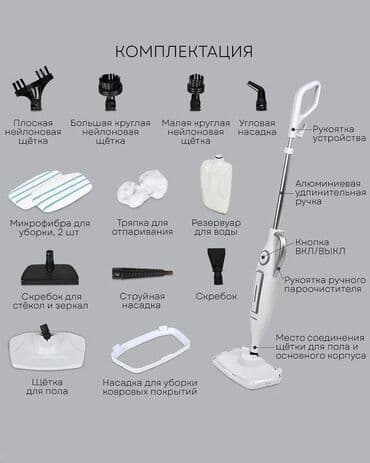 КОМПЛЕКТАЦИЯ

Плоская нейлоновая щётка

Большая круглая нейлоновая щётка

Малая круглая нейлоновая щётка

Угловая насадка

Рукоятка устройства

Микрофибра для уборки, 2 шт

Тряпка для отпаривания

Резервуар для воды

Алюминиевая удлинительная ручка

Кнопка ВКЛ/ВЫКЛ

Скребок для стёкол и зеркал

Струйная насадка

Скребок

Рукоятка ручного пароочистителя

Щётка для пола

Насадка для уборки ковровых покрытий

Место соединения щётки для пола и основного корпуса