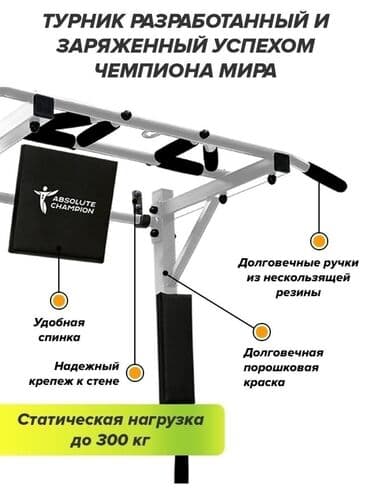 ТУРНИК РАЗРАБОТАННЫЙ И ЗАРЯЖЕННЫЙ УСПЕХОМ ЧЕМПИОНА МИРА

ABSOLUTE CHAMPION

Долговечные ручки из нескользящей резины

Удобная спинка

Долговечная порошковая краска

Надежный крепеж к стене

Статическая нагрузка до 300 кг