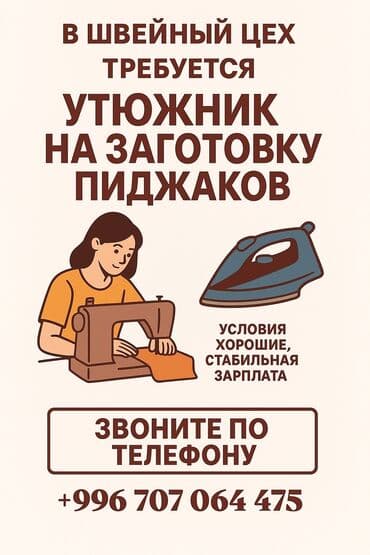 В ШВЕЙНЫЙ ЦЕХ ТРЕБУЕТСЯ

УТЮЖНИК НА ЗАГОТОВКУ ПИДЖАКОВ

УСЛОВИЯ ХОРОШИЕ, СТАБИЛЬНАЯ ЗАРПЛАТА

ЗВОНИТЕ ПО ТЕЛЕФОНУ

+996 707 064 475