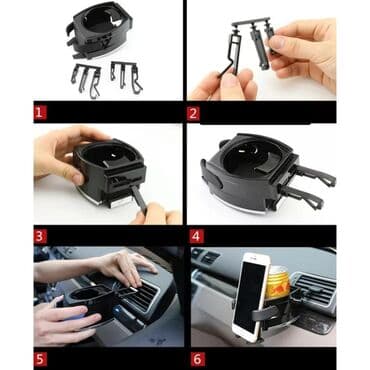 1
2
3
4
5
6