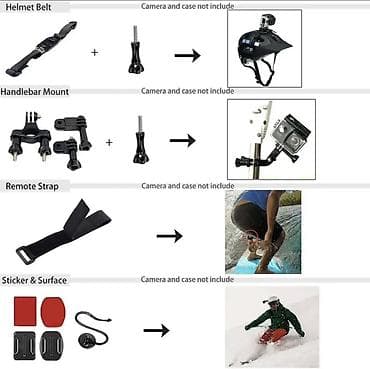 Helmet Belt
Camera and case not include

+

Handlebar Mount
Camera and case not include

+

Remote Strap
Camera and case not include

Sticker & Surface
Camera and case not include