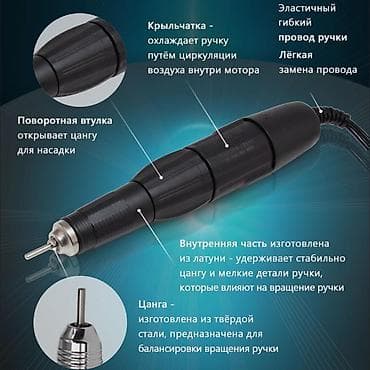 Крыльчатка - охлаждает ручку путём циркуляции воздуха внутри мотора

Эластичный гибкий провод ручки
Лёгкая замена провода

Поворотная втулка открывает цангу для насадки

Внутренняя часть изготовлена из латуни - удерживает стабильно цангу и мелкие детали ручки, которые влияют на вращение ручки

Цанга - изготовлена из твёрдой стали, предназначена для балансировки вращения ручки