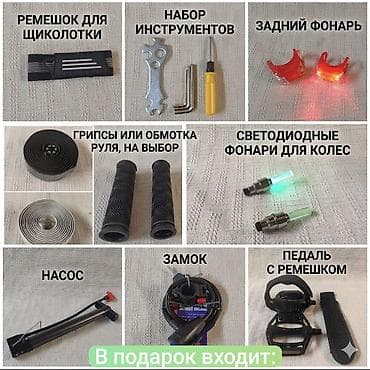 РЕМЕШОК ДЛЯ ЩИКОЛОТКИ

НАБОР ИНСТРУМЕНТОВ

ЗАДНИЙ ФОНАРЬ

ГРИПСЫ ИЛИ ОБМОТКА РУЛЯ, НА ВЫБОР

СВЕТОДИОДНЫЕ ФОНАРИ ДЛЯ КОЛЕС

НАСОС

ЗАМОК

ПЕДАЛЬ С РЕМЕШКОМ

В подарок входит: