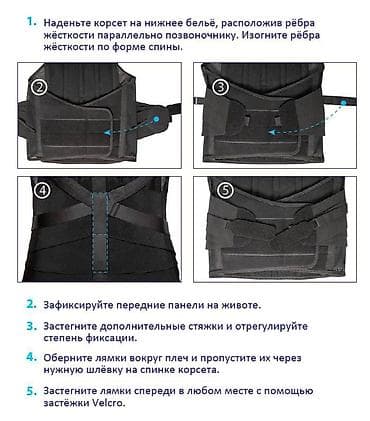 1. Наденьте корсет на нижнее бельё, расположив рёбра жёсткости параллельно позвоночнику. Изогните рёбра жёсткости по форме спины.

2

3

4

5

2. Зафиксируйте передние панели на животе.

3. Застегните дополнительные стяжки и отрегулируйте степень фиксации.

4. Оберните лямки вокруг плеч и пропустите их через нужную шлёвку на спинке корсета.

5. Застегните лямки спереди в любом месте с помощью застёжки Velcro.