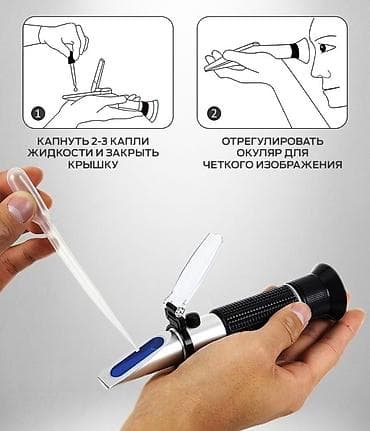 1

КАПНУТЬ 2-3 КАПЛИ ЖИДКОСТИ И ЗАКРЫТЬ КРЫШКУ

2

ОТРЕГУЛИРОВАТЬ ОКУЛЯР ДЛЯ ЧЕТКОГО ИЗОБРАЖЕНИЯ