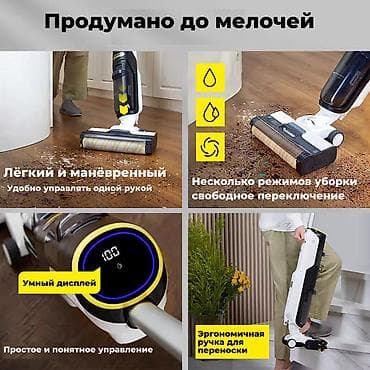 Продумано до мелочей

Лёгкий и манёвренный
Удобно управлять одной рукой

Несколько режимов уборки
свободное переключение

100

Умный дисплей

Простое и понятное управление

Эргономичная ручка для переноски