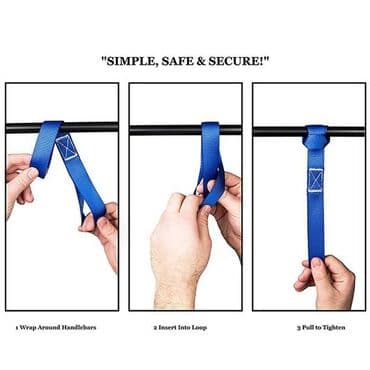 "SIMPLE, SAFE & SECURE!"

1 Wrap Around Handlebars

2 Insert Into Loop

3 Pull to Tighten