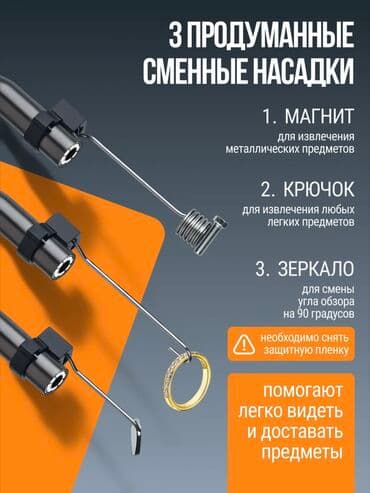 3 ПРОДУМАННЫЕ СМЕННЫЕ НАСАДКИ

1. МАГНИТ
для извлечения металлических предметов

2. КРЮЧОК
для извлечения любых легких предметов

3. ЗЕРКАЛО
для смены угла обзора на 90 градусов

необходимо снять защитную пленку

помогают легко видеть и доставать предметы