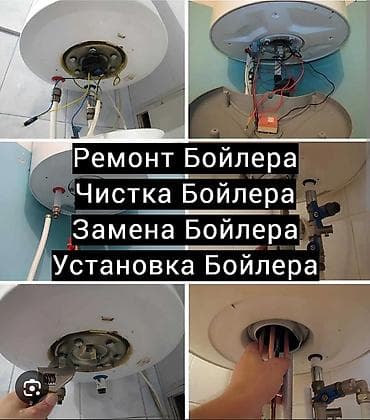 Ремонт Бойлера
Чистка Бойлера
Замена Бойлера
Установка Бойлера