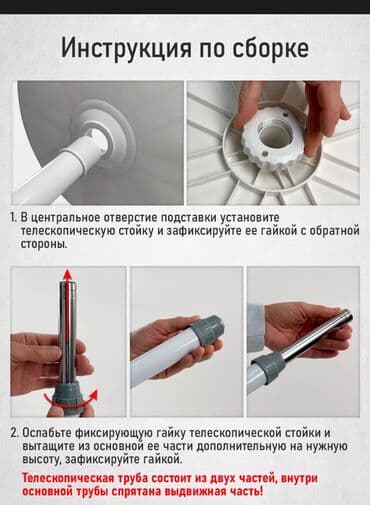 Инструкция по сборке

1. В центральное отверстие подставки установите телескопическую стойку и зафиксируйте ее гайкой с обратной стороны.

2. Ослабьте фиксирующую гайку телескопической стойки и вытащите из основной ее части дополнительную на нужную высоту, зафиксируйте гайкой.

Телескопическая труба состоит из двух частей, внутри основной трубы спрятана выдвижная часть!