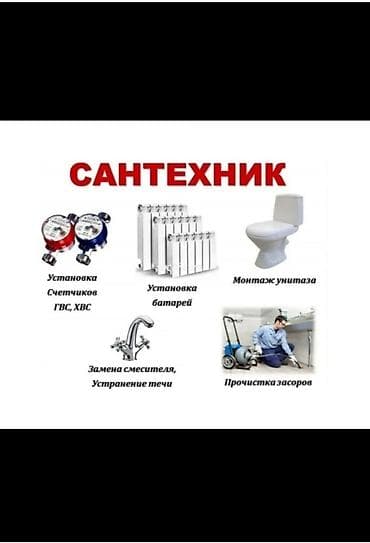 САНТЕХНИК

Установка Счетчиков ГВС, ХВС

Установка батарей

Монтаж унитаза

Замена смесителя, Устранение течи

Прочистка засоров